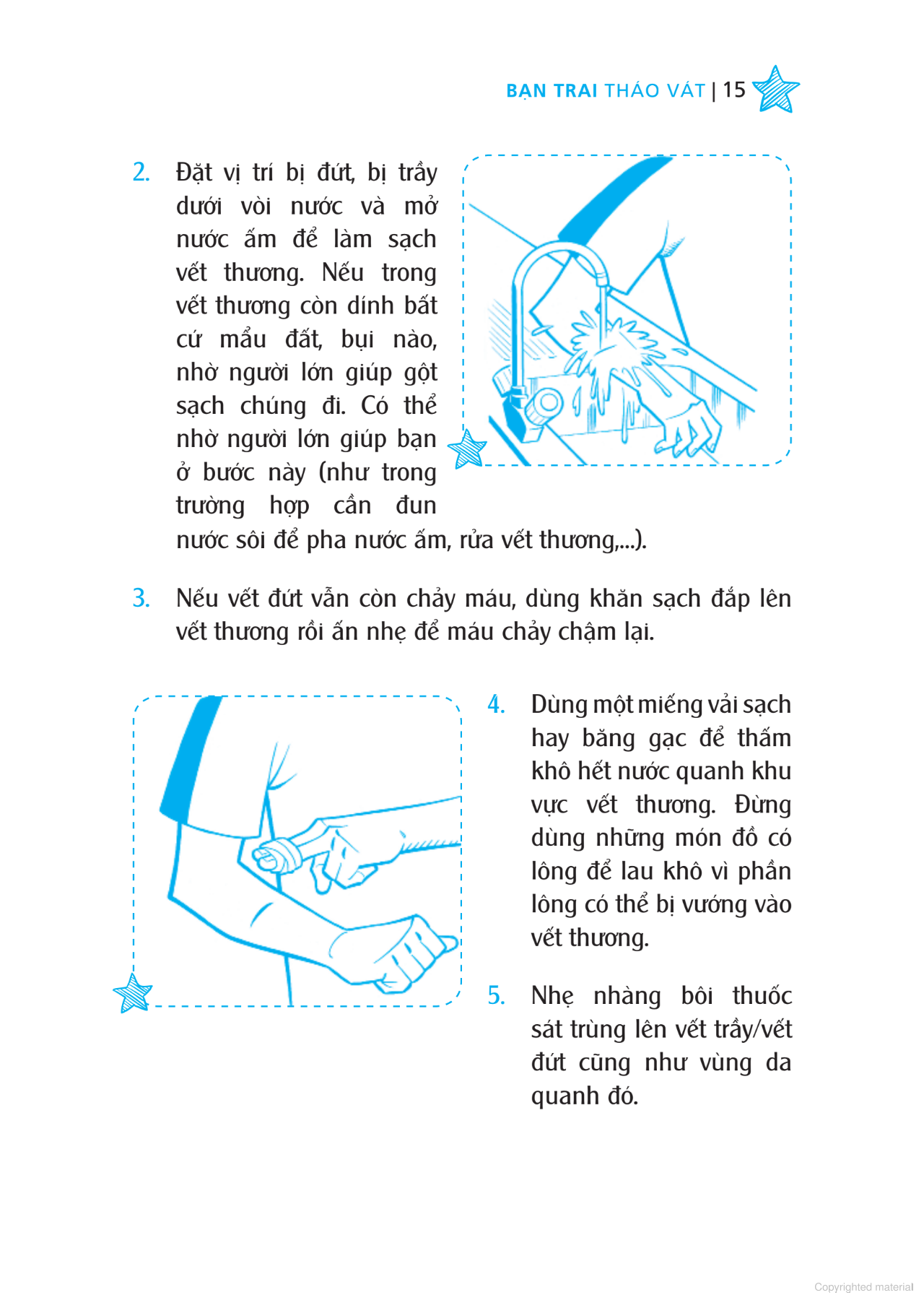 BẠN TRAI THÁO VÁT | 15

2. Đặt vị trí bị đứt, bị trầy dưới vòi nước và mở nước ấm để làm sạch vết thương. Nếu trong vết thương còn dính bất cứ mẩu đất, bụi nào, nhờ người lớn giúp gột sạch chúng đi. Có thể nhờ người lớn giúp bạn ở bước này (như trong trường hợp cần đun nước sôi để pha nước ấm, rửa vết thương,...).

3. Nếu vết đứt vẫn còn chảy máu, dùng khăn sạch đắp lên vết thương rồi ấn nhẹ để máu chảy chậm lại.

4. Dùng một miếng vải sạch hay băng gạc để thấm khô hết nước quanh khu vực vết thương. Đừng dùng những món đồ có lông để lau khô vì phần lông có thể bị vướng vào vết thương.

5. Nhẹ nhàng bôi thuốc sát trùng lên vết trầy/vết đứt cũng như vùng da quanh đó.

Copyrighted material