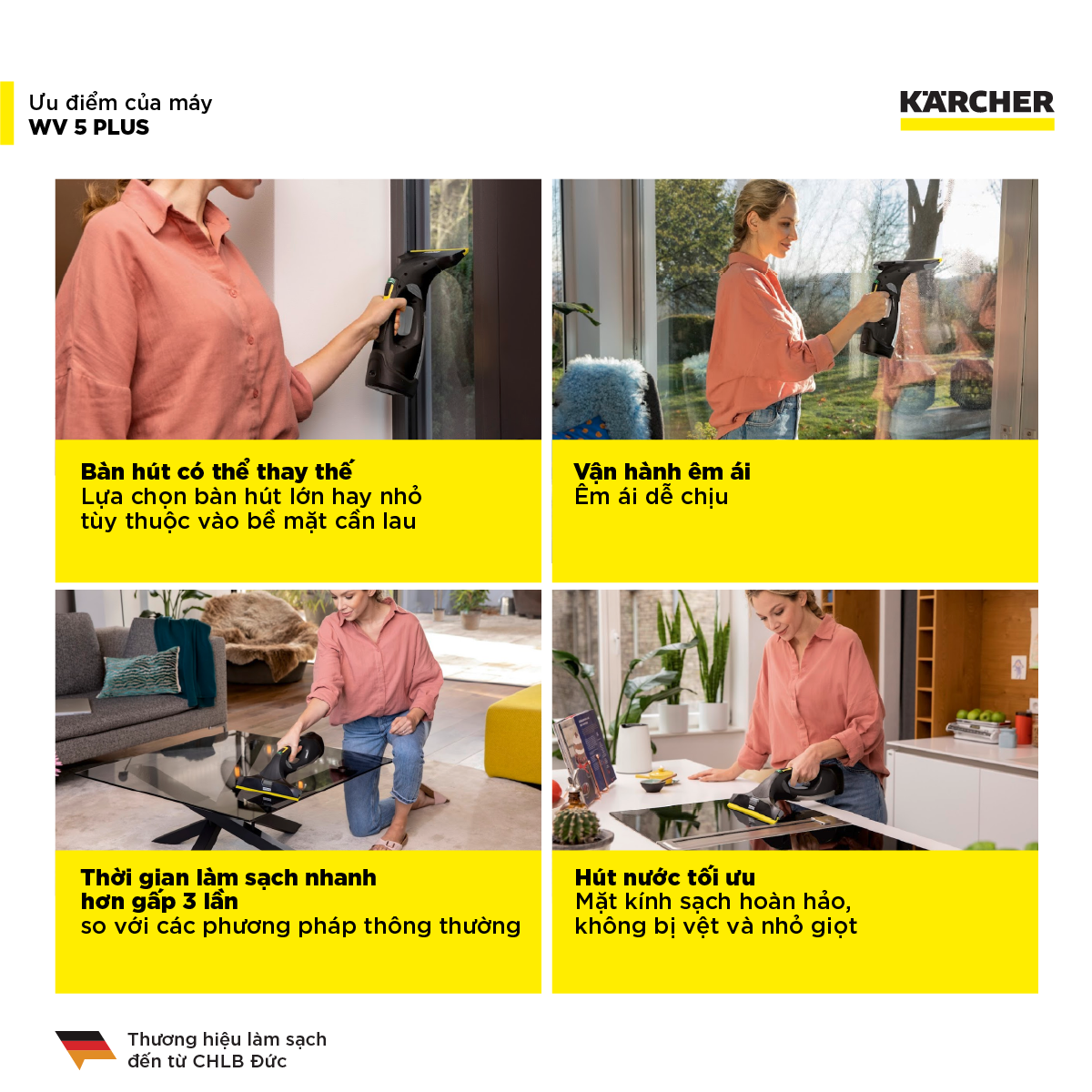 Ưu điểm của máy
WV 5 PLUS

KÄRCHER

Bàn hút có thể thay thế
Lựa chọn bàn hút lớn hay nhỏ tùy thuộc vào bề mặt cần lau

Vận hành êm ái
Êm ái dễ chịu

Thời gian làm sạch nhanh hơn gấp 3 lần
so với các phương pháp thông thường

Hút nước tối ưu
Mặt kính sạch hoàn hảo, không bị vệt và nhỏ giọt

Thương hiệu làm sạch
đến từ CHLB Đức