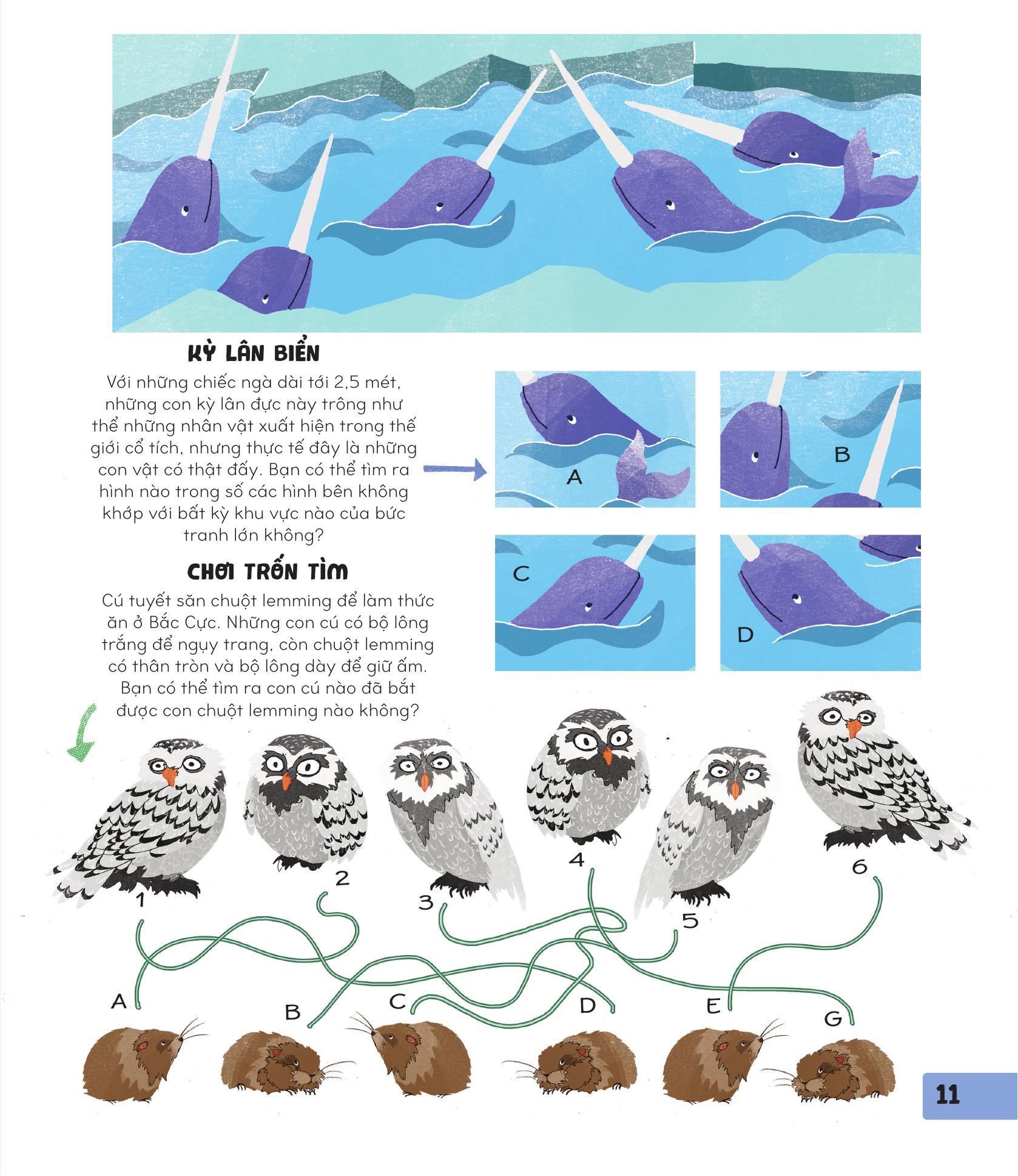 KỲ LÂN BIỂN

Với những chiếc ngà dài tới 2,5 mét, những con kỳ lân đực này trông như thể những nhân vật xuất hiện trong thế giới cổ tích, nhưng thực tế đây là những con vật có thật đấy. Bạn có thể tìm ra hình nào trong số các hình bên không khớp với bất kỳ khu vực nào của bức tranh lớn không?

A

B

C

D

CHƠI TRỐN TÌM

Cú tuyết săn chuột lemming để làm thức ăn ở Bắc Cực. Những con cú có bộ lông trắng để ngụy trang, còn chuột lemming có thân tròn và bộ lông dày để giữ ấm. Bạn có thể tìm ra con cú nào đã bắt được con chuột lemming nào không?

1

2

3

4

5

6

A

B

C

D

E

G

11