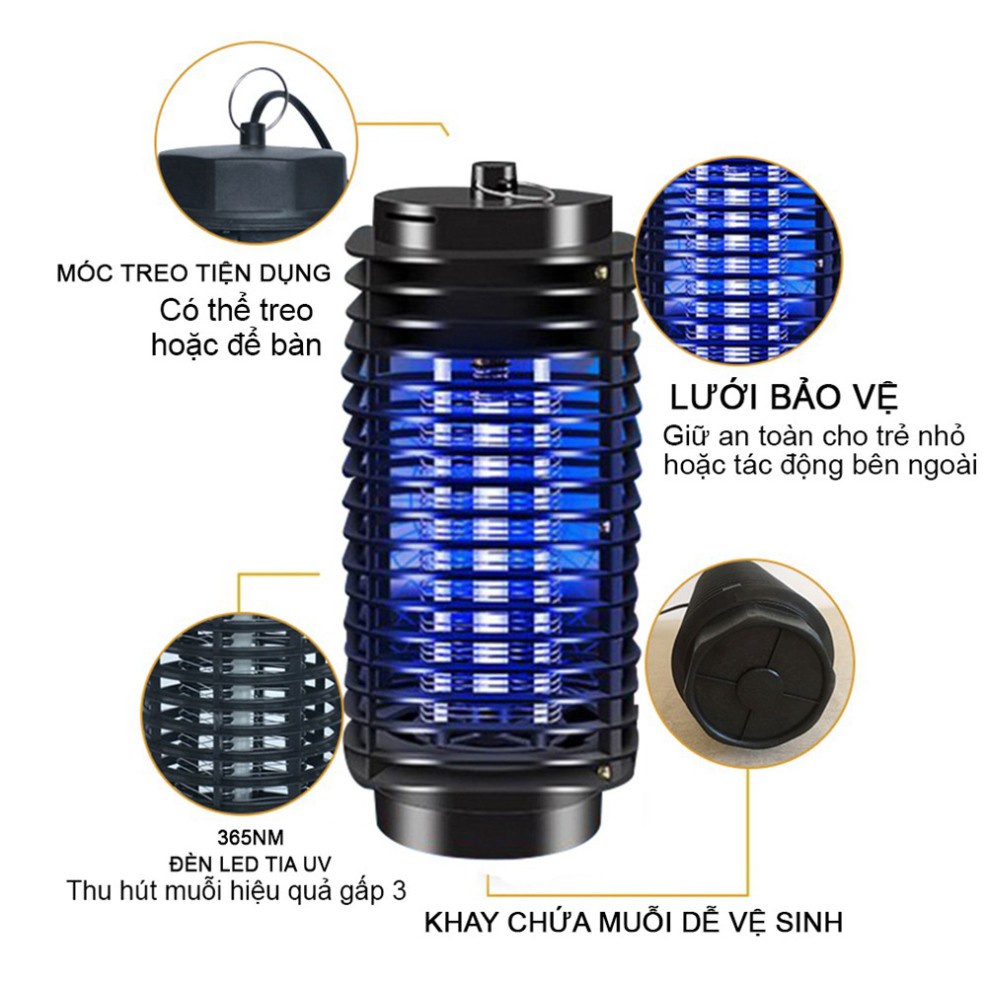 MÓC TREO TIỆN DỤNG
Có thể treo hoặc để bàn

LƯỚI BẢO VỆ
Giữ an toàn cho trẻ nhỏ hoặc tác động bên ngoài

365NM
ĐÈN LED TIA UV
Thu hút muỗi hiệu quả gấp 3

KHAY CHỨA MUỖI DỄ VỆ SINH