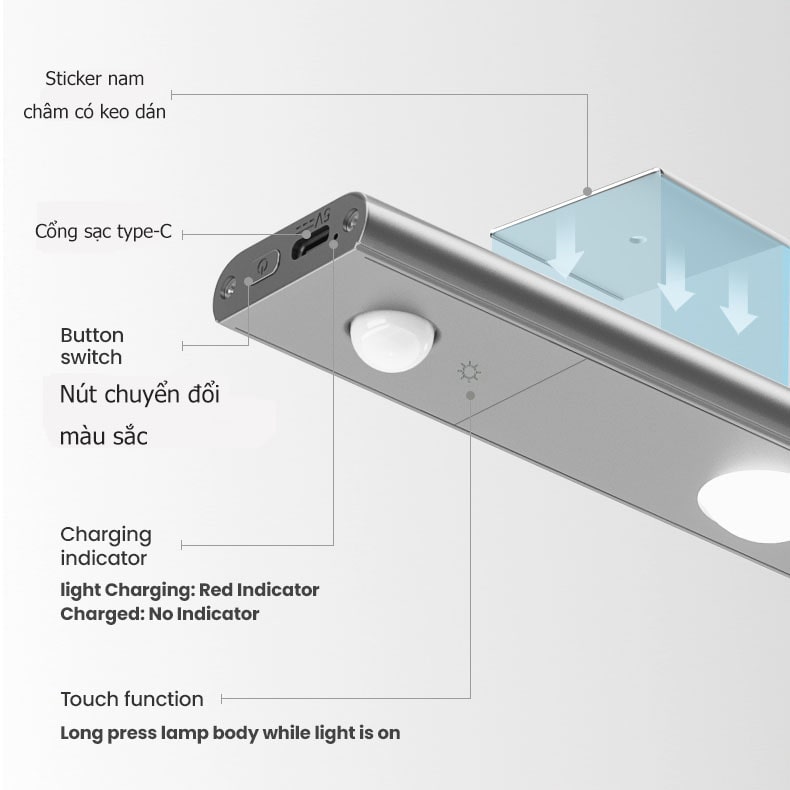 Sticker nam châm có keo dán

Cổng sạc type-C

5V

Button switch

Nút chuyển đổi màu sắc

Charging indicator

light Charging: Red Indicator
Charged: No Indicator

Touch function

Long press lamp body while light is on