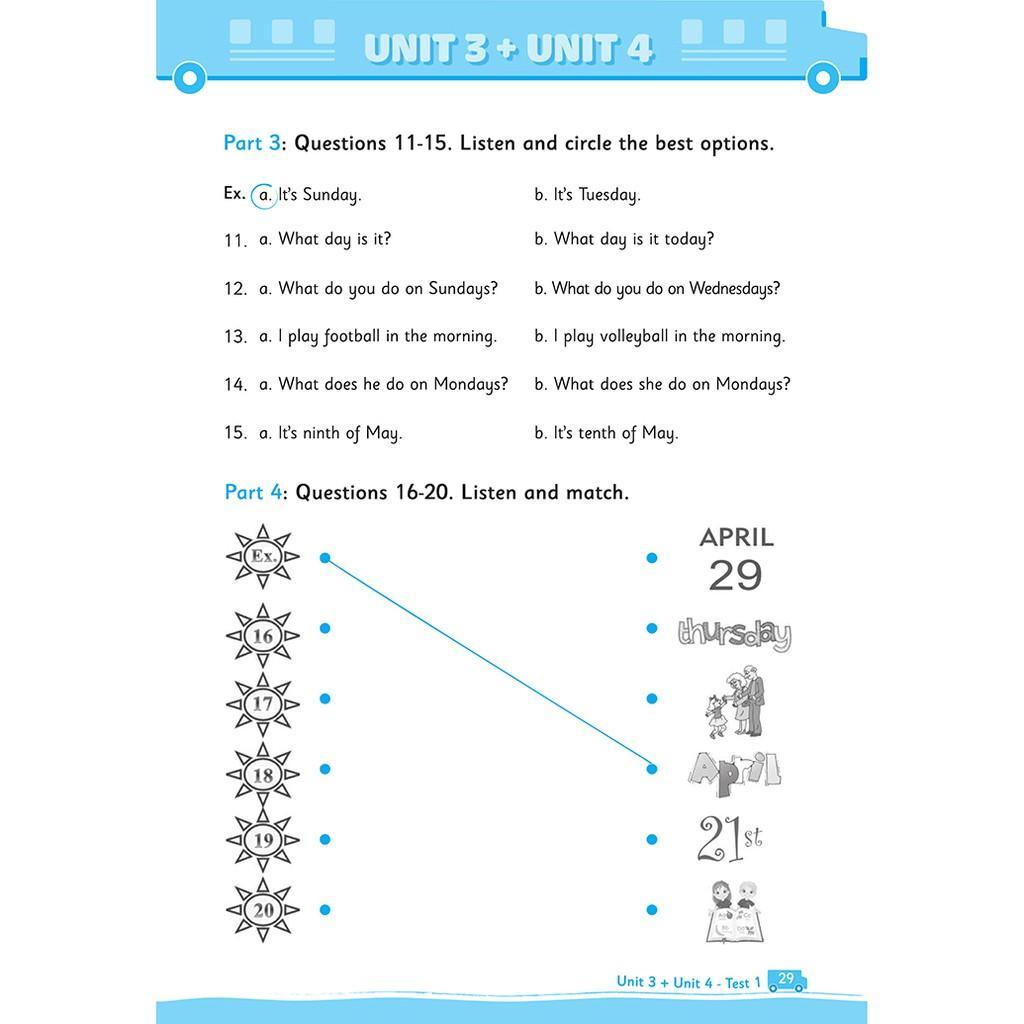 UNIT 3 + UNIT 4

Part 3: Questions 11-15. Listen and circle the best options.

Ex. a. It's Sunday. b. It's Tuesday.

11. a. What day is it? b. What day is it today?

12. a. What do you do on Sundays? b. What do you do on Wednesdays?

13. a. I play football in the morning. b. I play volleyball in the morning.

14. a. What does he do on Mondays? b. What does she do on Mondays?

15. a. It's ninth of May. b. It's tenth of May.

Part 4: Questions 16-20. Listen and match.

Ex.
16
17
18
19
20

APRIL
29
thursday
April
21st

Unit 3 + Unit 4 - Test 1 29