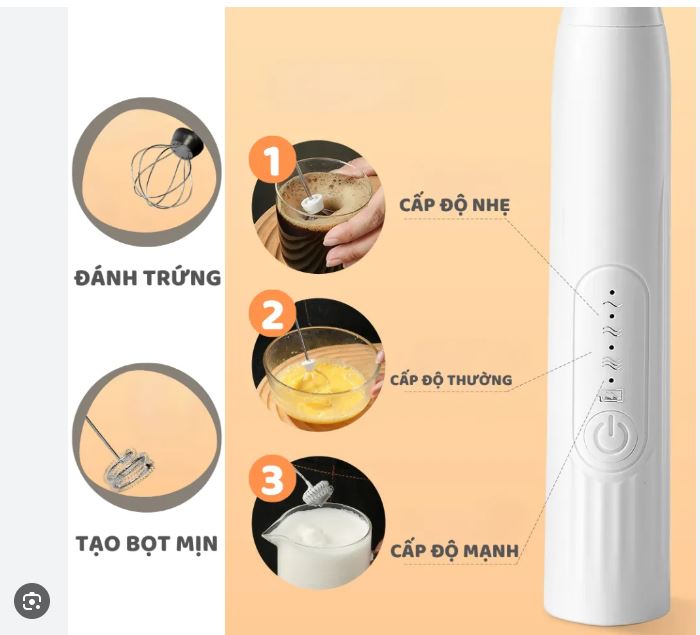 ĐÁNH TRỨNG

TẠO BỌT MỊN

1

CẤP ĐỘ NHẸ

2

CẤP ĐỘ THƯỜNG

3

CẤP ĐỘ MẠNH