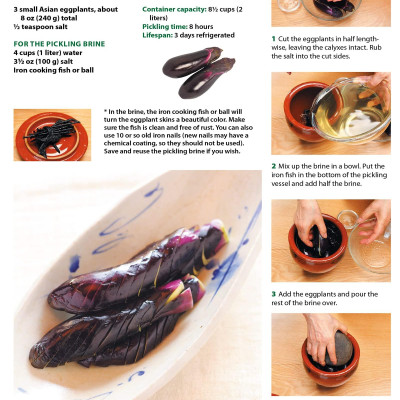 3 small Asian eggplants, about 8 oz (240 g) total
½ teaspoon salt

FOR THE PICKLING BRINE
4 cups (1 liter) water
3½ oz (100 g) salt
Iron cooking fish or ball

Container capacity: 8½ cups (2 liters)
Pickling time: 8 hours
Lifespan: 3 days refrigerated

* In the brine, the iron cooking fish or ball will turn the eggplant skins a beautiful color. Make sure the fish is clean and free of rust. You can also use 10 or so old iron nails (new nails may have a chemical coating, so they should not be used). Save and reuse the pickling brine if you wish.

1 Cut the eggplants in half lengthwise, leaving the calyxes intact. Rub the salt into the cut sides.

2 Mix up the brine in a bowl. Put the iron fish in the bottom of the pickling vessel and add half the brine.

3 Add the eggplants and pour the rest of the brine over.