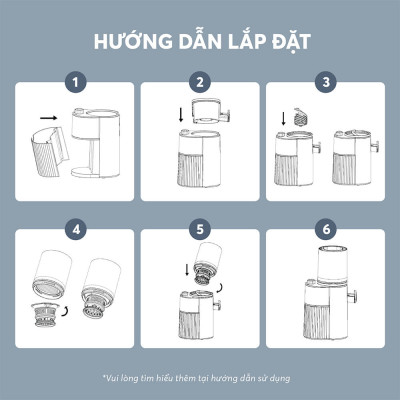 HƯỚNG DẪN LẮP ĐẶT

1

2

3

4

5

6

*Vui lòng tìm hiểu thêm tại hướng dẫn sử dụng