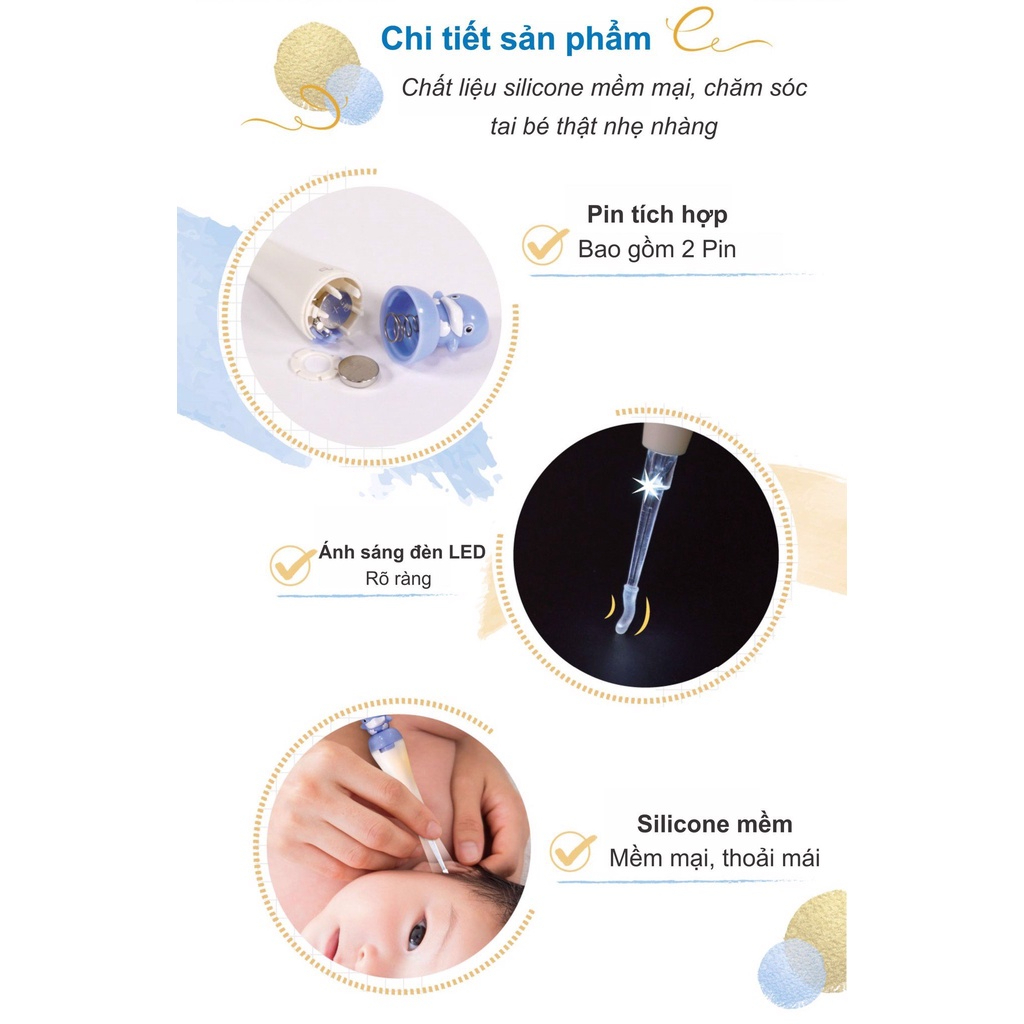 Chi tiết sản phẩm

Chất liệu silicone mềm mại, chăm sóc tai bé thật nhẹ nhàng

Pin tích hợp
Bao gồm 2 Pin

Ánh sáng đèn LED
Rõ ràng

Silicone mềm
Mềm mại, thoải mái