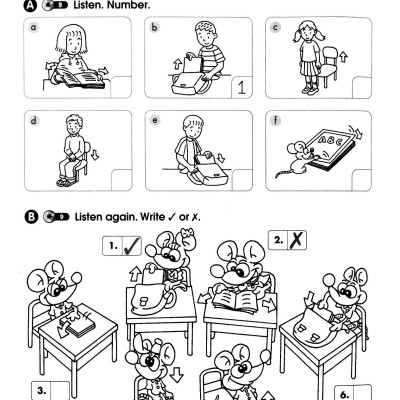 A 9 Listen. Number.

a

b

1

c

d

e

f

ABC

B 9 Listen again. Write ✓ or ✗.

1. ✓

2. ✗

3.

6.