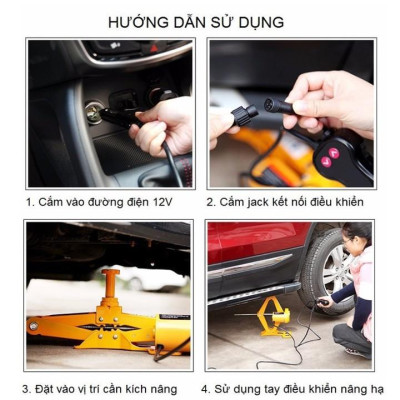 HƯỚNG DẪN SỬ DỤNG

1. Cắm vào đường điện 12V

2. Cắm jack kết nối điều khiển

3. Đặt vào vị trí cần kích nâng

4. Sử dụng tay điều khiển nâng hạ