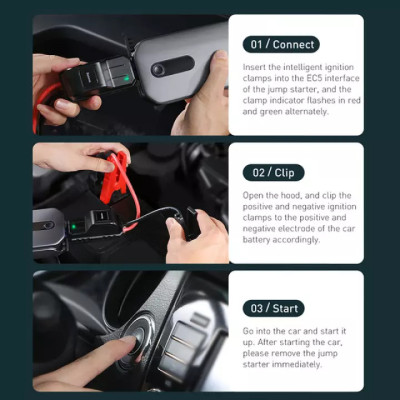 01 / Connect

Insert the intelligent ignition clamps into the EC5 interface of the jump starter, and the clamp indicator flashes in red and green alternately.

02 / Clip

Open the hood, and clip the positive and negative ignition clamps to the positive and negative electrode of the car battery accordingly.

03 / Start

Go into the car and start it up. After starting the car, please remove the jump starter immediately.