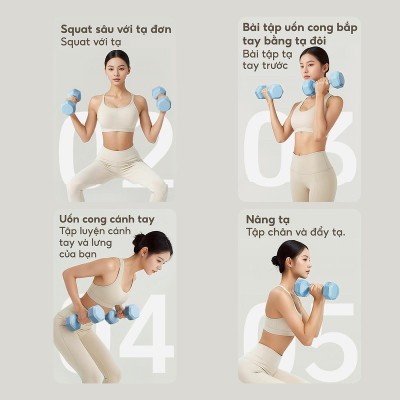 Squat sâu với tạ đơn
Squat với tạ

02

Bài tập uốn cong bắp tay bằng tạ đôi
Bài tập tạ tay trước

03

Uốn cong cánh tay
Tập luyện cánh tay và lưng của bạn

04

Nâng tạ
Tập chân và đẩy tạ.

05