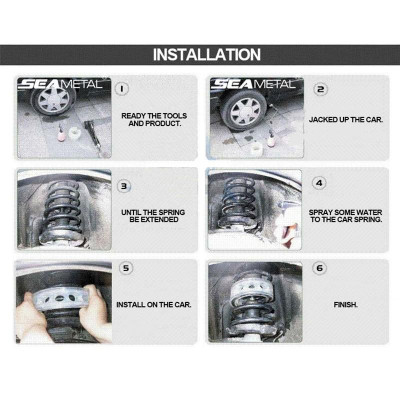 INSTALLATION

SEAMETAL

1

READY THE TOOLS AND PRODUCT.

SEAMETAL

2

JACKED UP THE CAR.

3

UNTIL THE SPRING BE EXTENDED

4

SPRAY SOME WATER TO THE CAR SPRING.

5

INSTALL ON THE CAR.

6

FINISH.