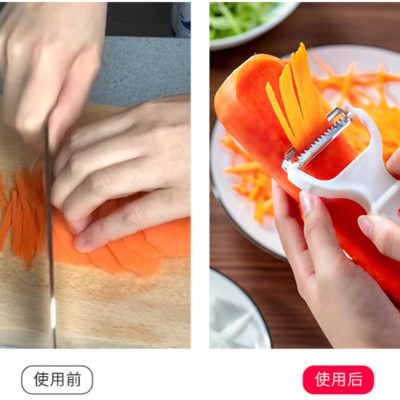 使用前

使用后