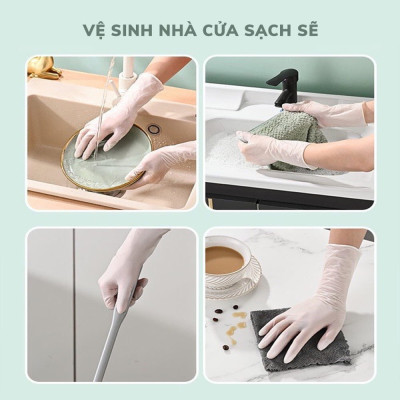 VỆ SINH NHÀ CỬA SẠCH SẼ