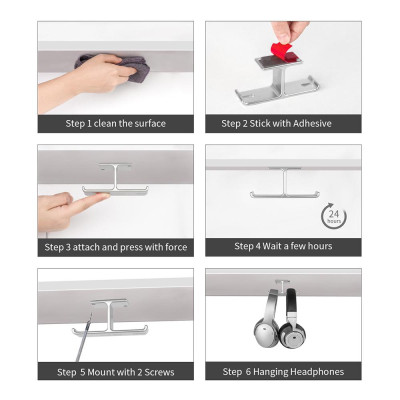 Step 1 clean the surface

Step 2 Stick with Adhesive

Step 3 attach and press with force

24 hours

Step 4 Wait a few hours

Step 5 Mount with 2 Screws

Step 6 Hanging Headphones