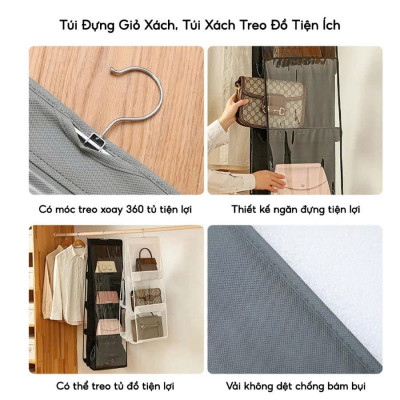 Túi Đựng Giỏ Xách, Túi Xách Treo Đồ Tiện Ích

Có móc treo xoay 360 tủ tiện lợi

Thiết kế ngăn đựng tiện lợi

Có thể treo tủ đồ tiện lợi

Vải không dệt chống bám bụi