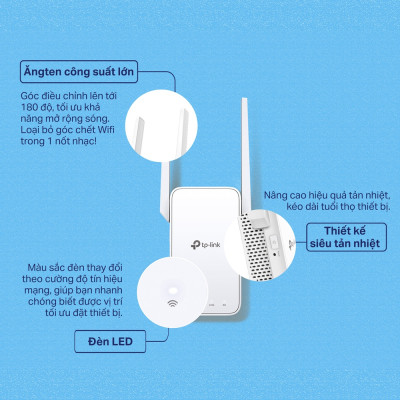 Ăngten công suất lớn

Góc điều chỉnh lên tới 180 độ, tối ưu khả năng mở rộng sóng. Loại bỏ góc chết Wifi trong 1 nốt nhạc!

Nâng cao hiệu quả tản nhiệt, kéo dài tuổi thọ thiết bị.

Thiết kế siêu tản nhiệt

tp-link

Màu sắc đèn thay đổi theo cường độ tín hiệu mạng, giúp bạn nhanh chóng biết được vị trí tối ưu đặt thiết bị.

Đèn LED