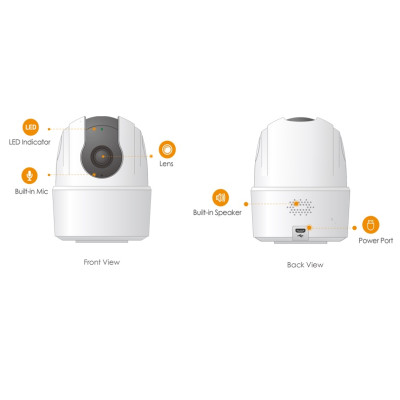 LED
LED Indicator

Lens

Built-in Mic

Front View

Built-in Speaker

Power Port

Back View