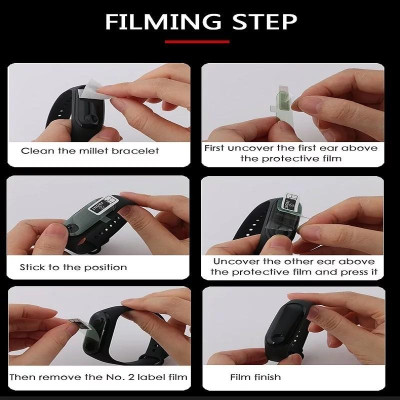 FILMING STEP

Clean the millet bracelet

First uncover the first ear above the protective film

Stick to the position

Uncover the other ear above the protective film and press it

Then remove the No. 2 label film

Film finish