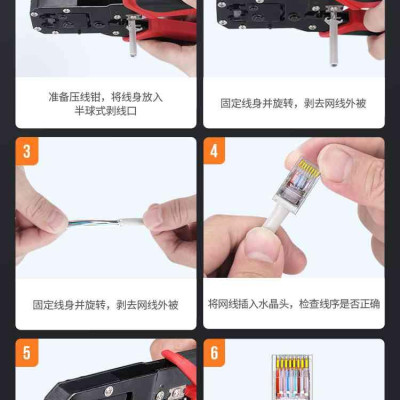 准备压线钳，将线身放入半球式剥线口

固定线身并旋转，剥去网线外被

3

固定线身并旋转，剥去网线外被

4

将网线插入水晶头，检查线序是否正确

5

6