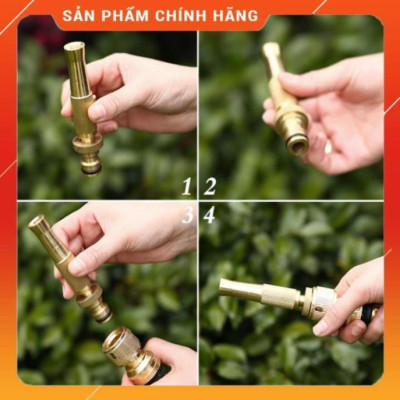 SẢN PHẨM CHÍNH HÃNG

1 2

3 4