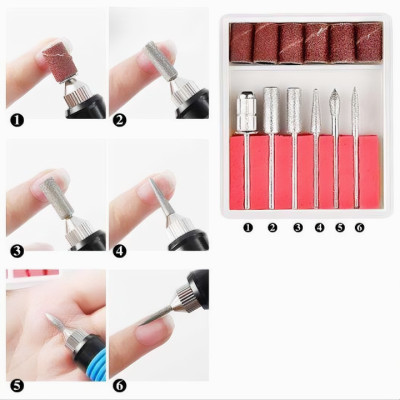 1
2
3
4
5
6

1 2 3 4 5 6