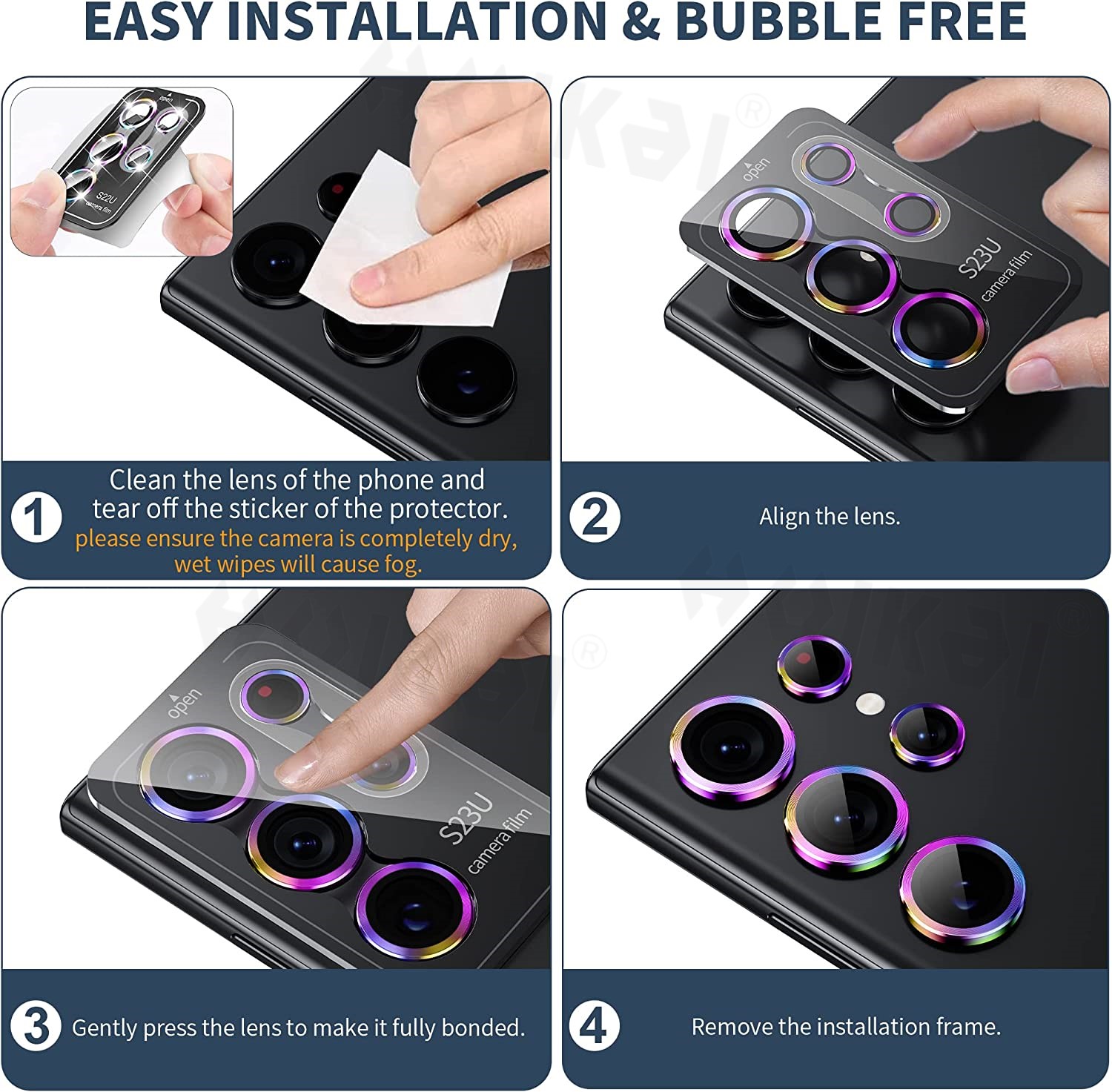 EASY INSTALLATION & BUBBLE FREE

open
S22U
camera film

1 Clean the lens of the phone and tear off the sticker of the protector.
please ensure the camera is completely dry, wet wipes will cause fog.

open
S23U
camera film

2 Align the lens.

open
S23U
camera film

3 Gently press the lens to make it fully bonded.

4 Remove the installation frame.